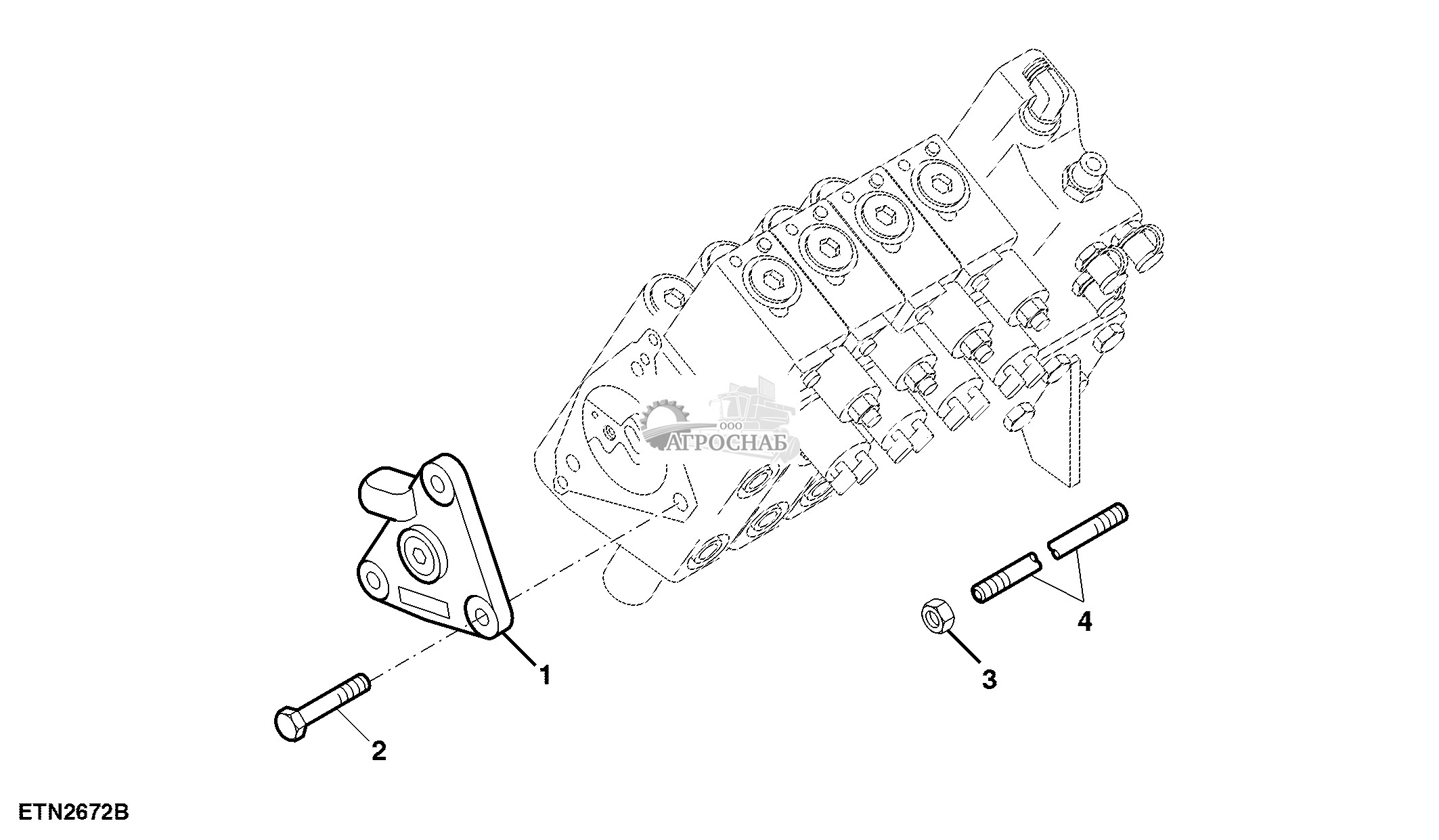 ООО
АГРОСНАБ

1

2

3

4

ETN2672B